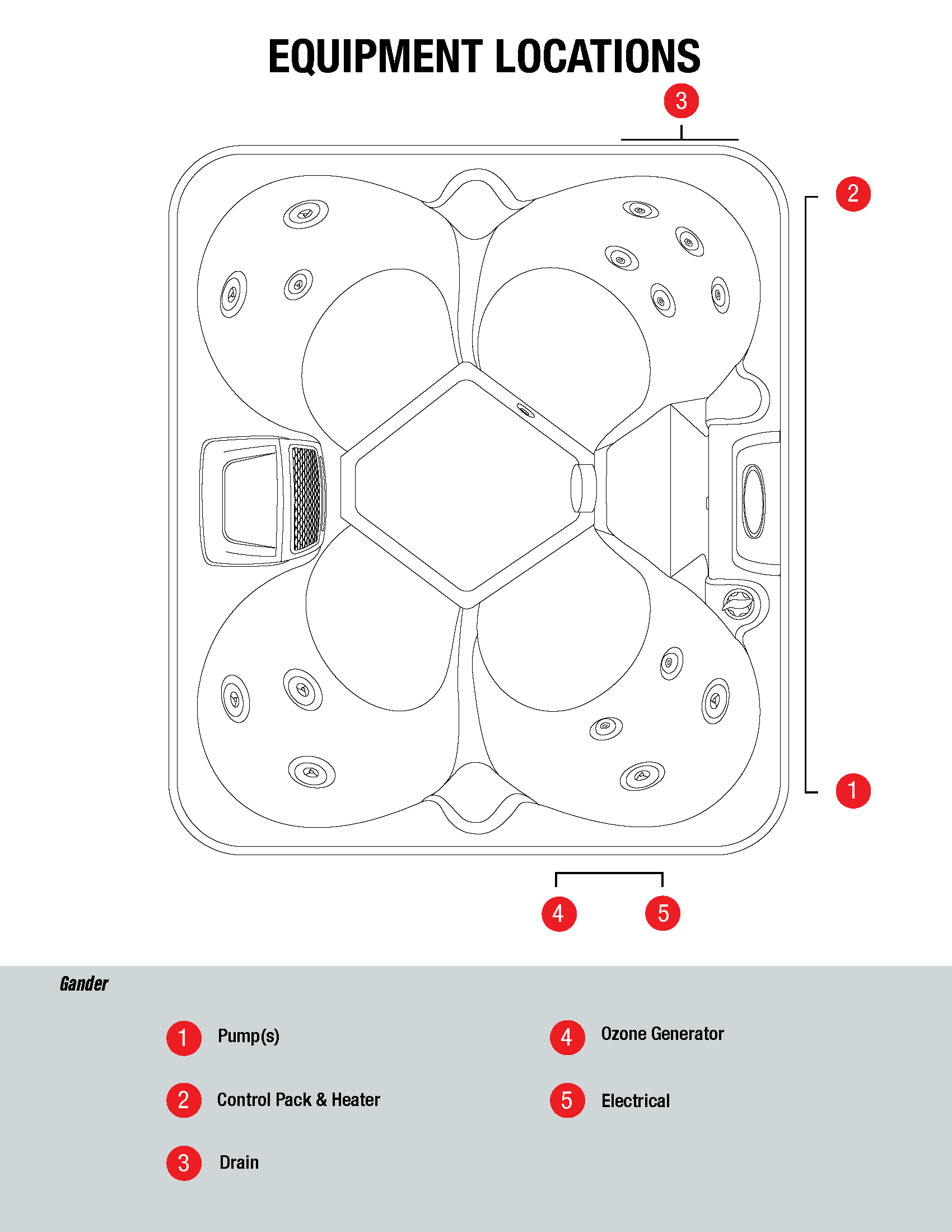 EQUIPMENT LOCATIONS

3

2

1

4 5

Gander

1 Pump(s)

2 Control Pack & Heater

3 Drain

4 Ozone Generator

5 Electrical