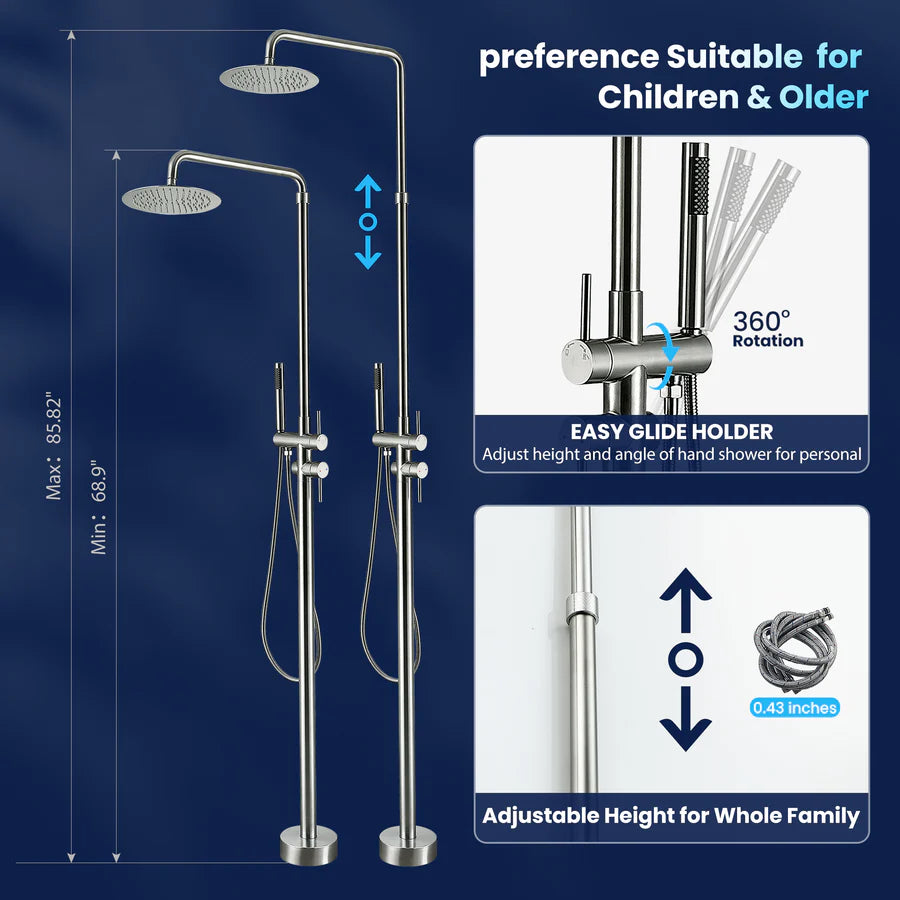 preference Suitable for Children & Older

Max: 85.82"

Min: 68.9"

360° Rotation

EASY GLIDE HOLDER
Adjust height and angle of hand shower for personal

0.43 inches

Adjustable Height for Whole Family